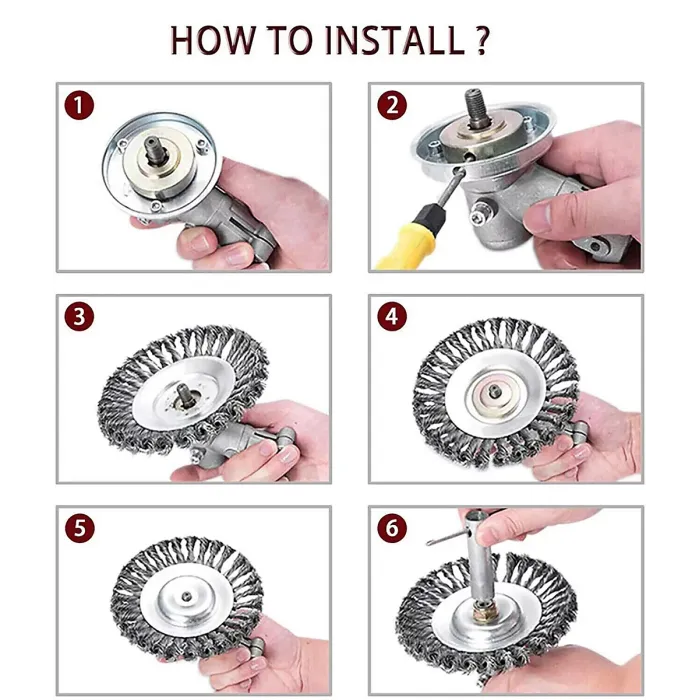 HOW TO INSTALL ?

1

2

3

4

5

6