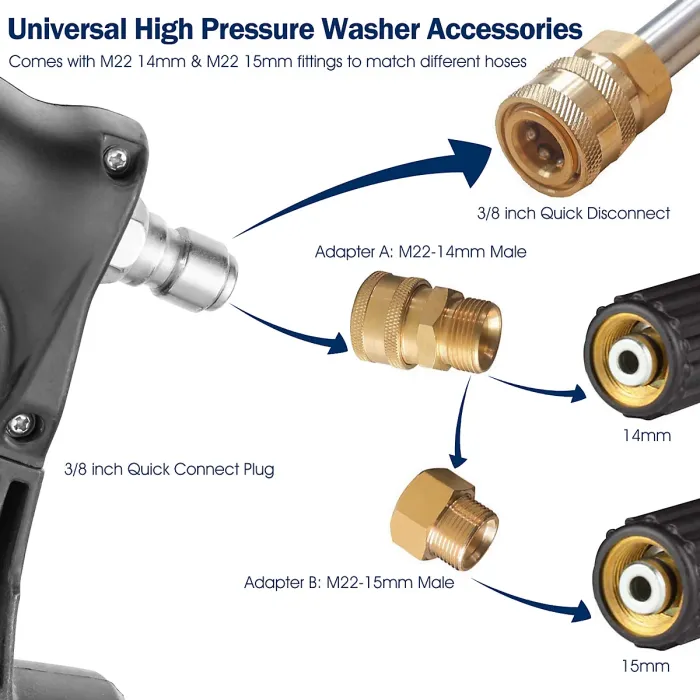 Universal High Pressure Washer Accessories

Comes with M22 14mm & M22 15mm fittings to match different hoses

3/8 inch Quick Disconnect

Adapter A: M22-14mm Male

14mm

3/8 inch Quick Connect Plug

Adapter B: M22-15mm Male

15mm