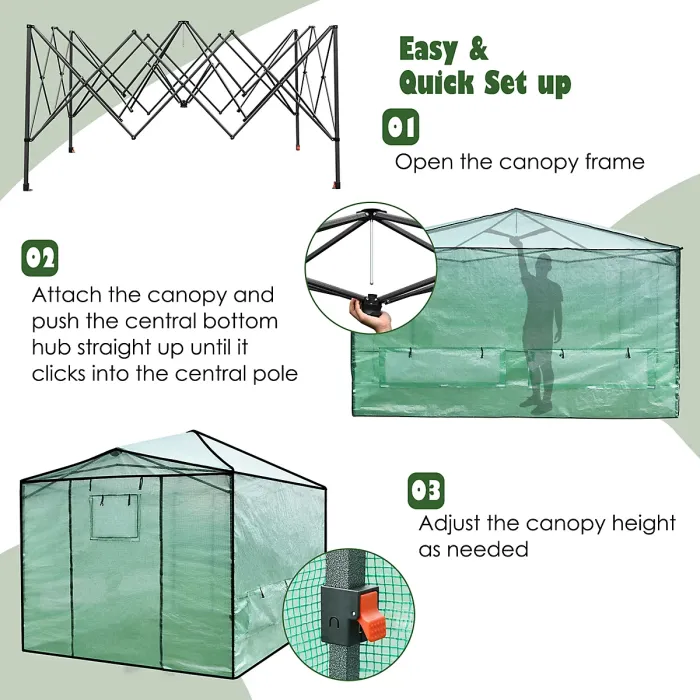 Easy &
Quick Set up

01

Open the canopy frame

02

Attach the canopy and push the central bottom hub straight up until it clicks into the central pole

03

Adjust the canopy height as needed