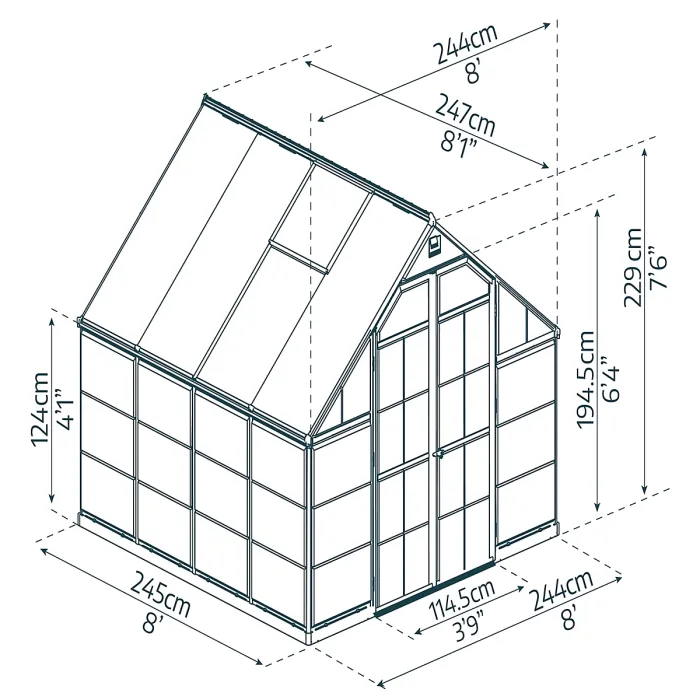 244cm
8'
247cm
8'1"
229cm
7'6"
194.5cm
6'4"
124cm
4'1"
245cm
8'
114.5cm
3'9"
244cm
8'