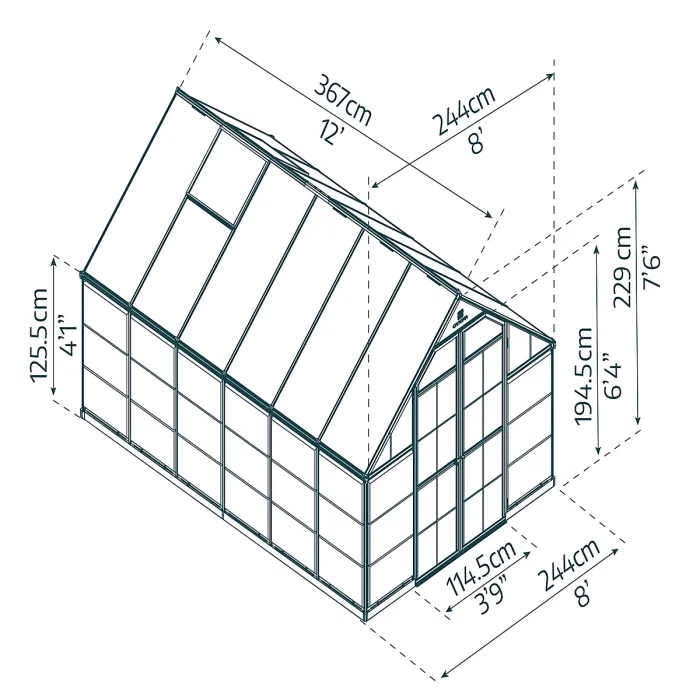 367cm
12'

244cm
8'

125.5cm
4'1"

229 cm
7'6"

194.5cm
6'4"

114.5cm
3'9"

244cm
8'