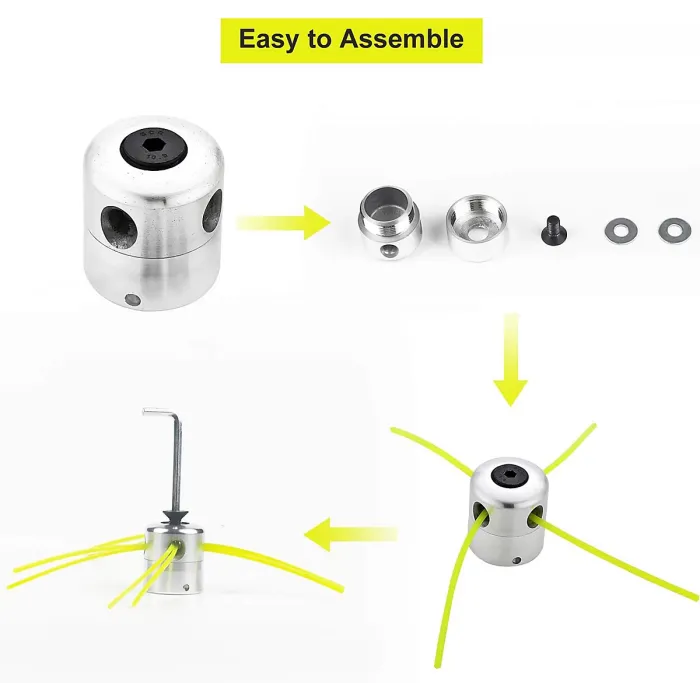 Easy to Assemble