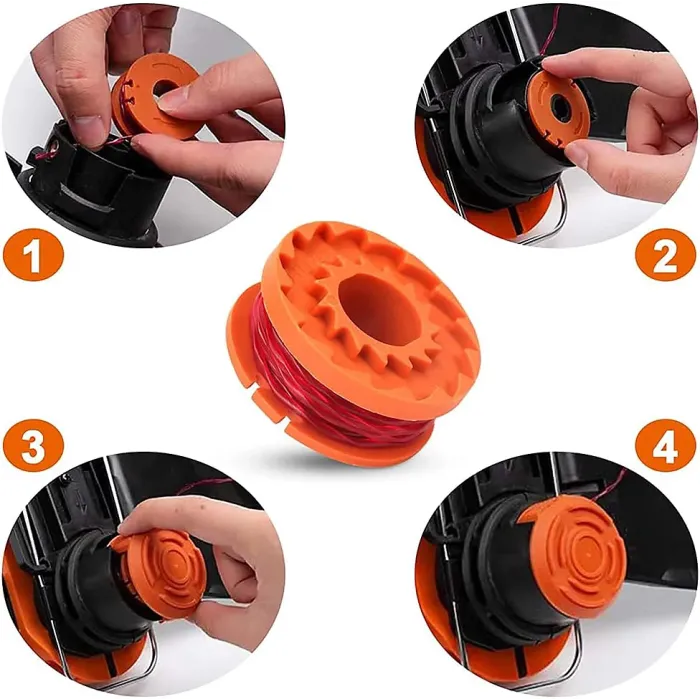 1

2

3

4