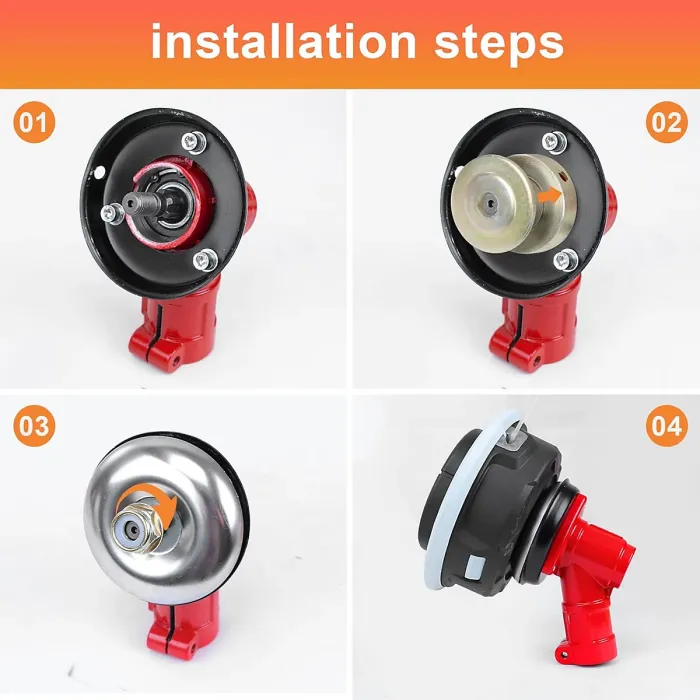 installation steps

01

02

03

04