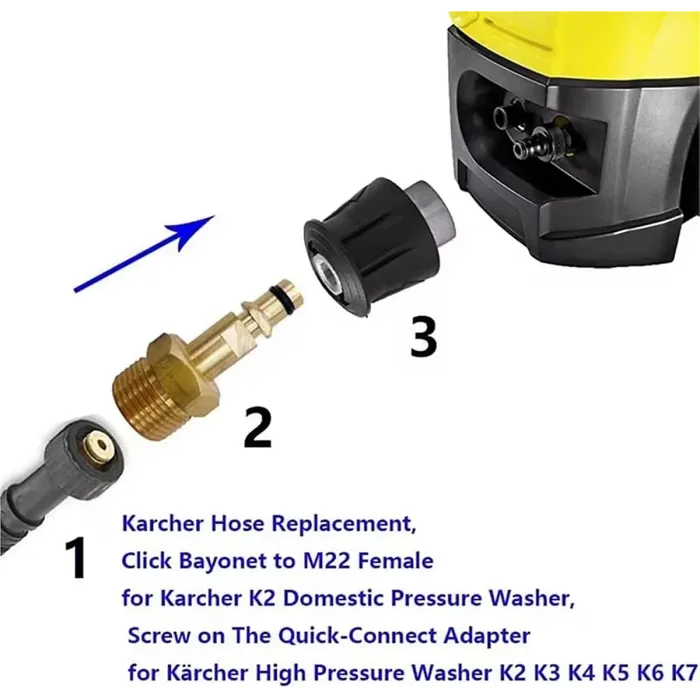 3

2

1

Karcher Hose Replacement,
Click Bayonet to M22 Female
for Karcher K2 Domestic Pressure Washer,
Screw on The Quick-Connect Adapter
for Kärcher High Pressure Washer K2 K3 K4 K5 K6 K7