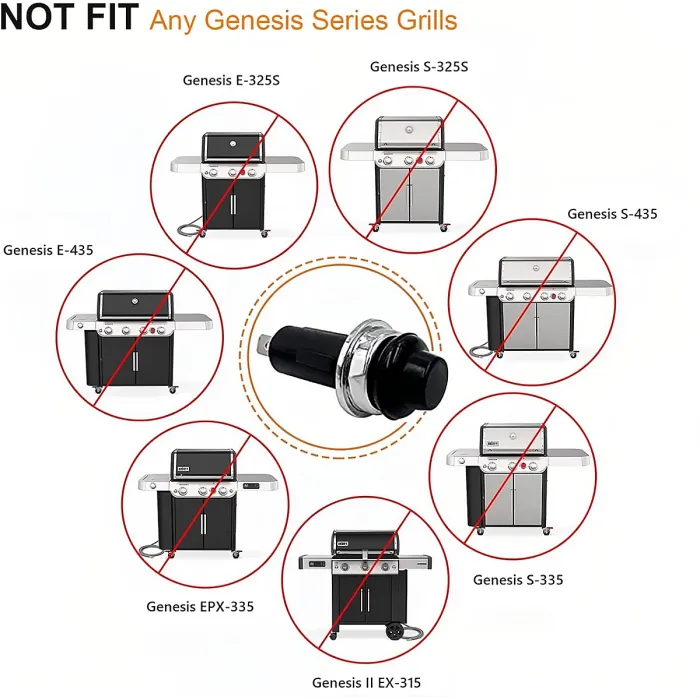 NOT FIT Any Genesis Series Grills

Genesis E-325S

Genesis S-325S

Genesis S-435

Genesis E-435

Genesis S-335

Genesis EPX-335

Genesis II EX-315