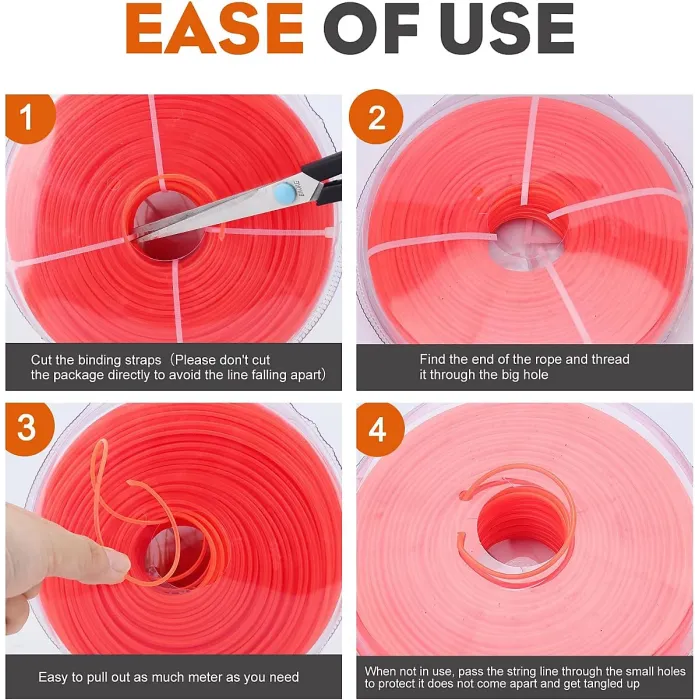 EASE OF USE

1

Cut the binding straps（Please don't cut the package directly to avoid the line falling apart）

2

Find the end of the rope and thread it through the big hole

3

Easy to pull out as much meter as you need

4

When not in use, pass the string line through the small holes to protect it does not come apart and get tangled up