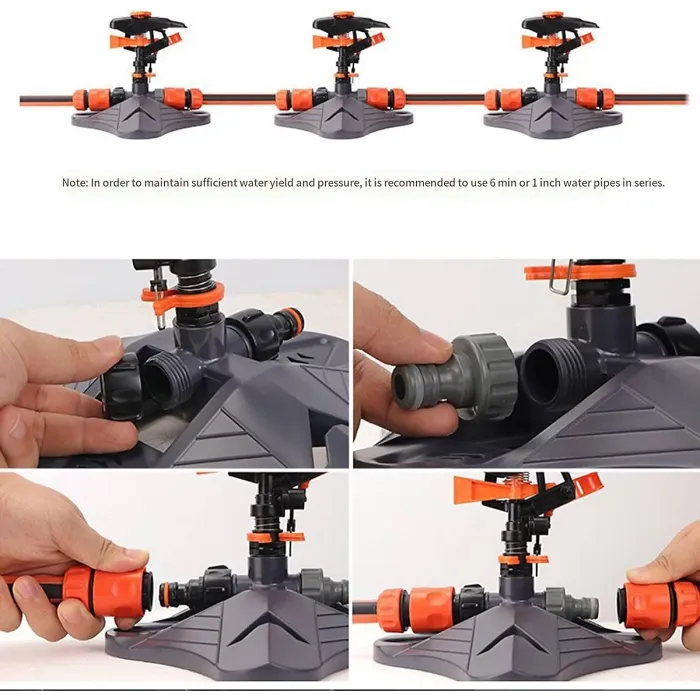 Note: In order to maintain sufficient water yield and pressure, it is recommended to use 6 min or 1 inch water pipes in series.