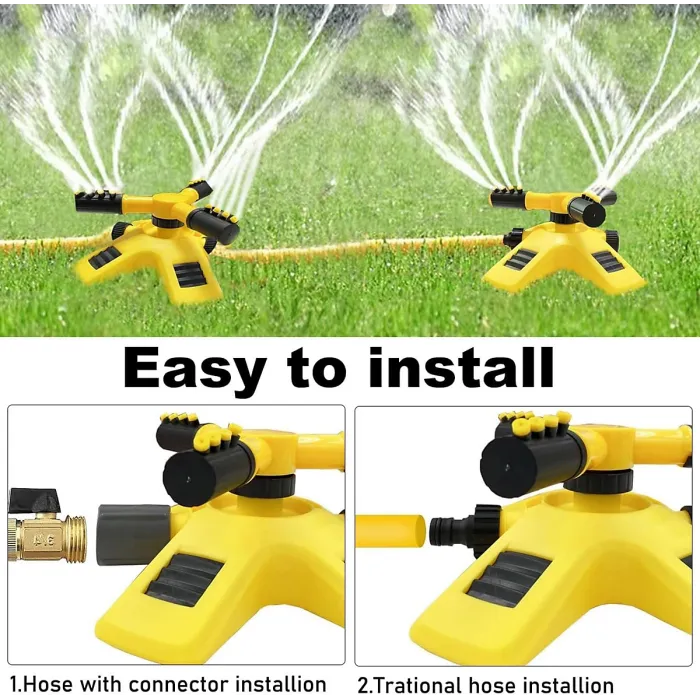 Easy to install

3/4

1.Hose with connector installion

2.Trational hose installion