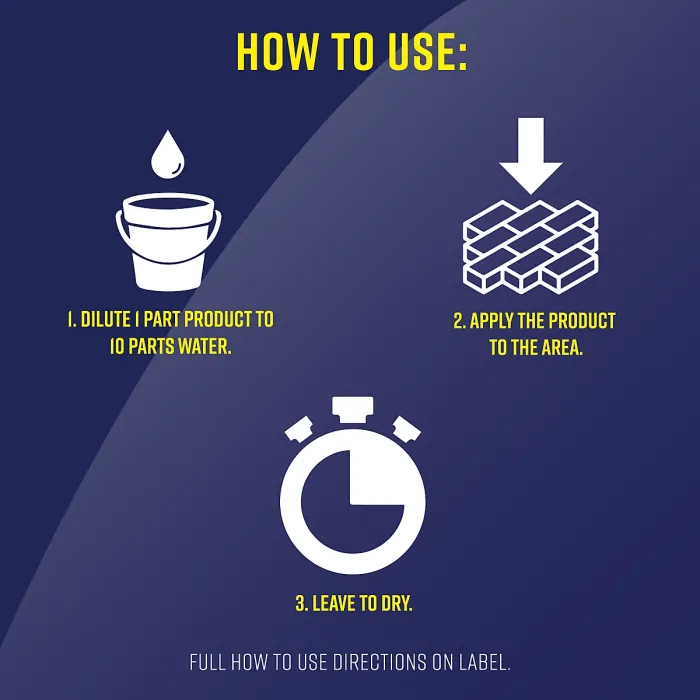 HOW TO USE:

1. DILUTE 1 PART PRODUCT TO 10 PARTS WATER.

2. APPLY THE PRODUCT TO THE AREA.

3. LEAVE TO DRY.

FULL HOW TO USE DIRECTIONS ON LABEL.