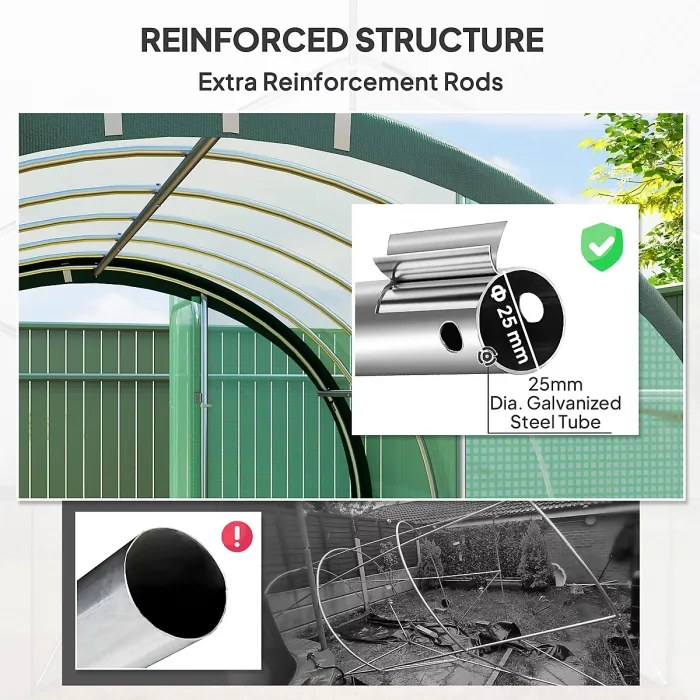 REINFORCED STRUCTURE
Extra Reinforcement Rods

Φ 25 mm

25mm
Dia. Galvanized
Steel Tube