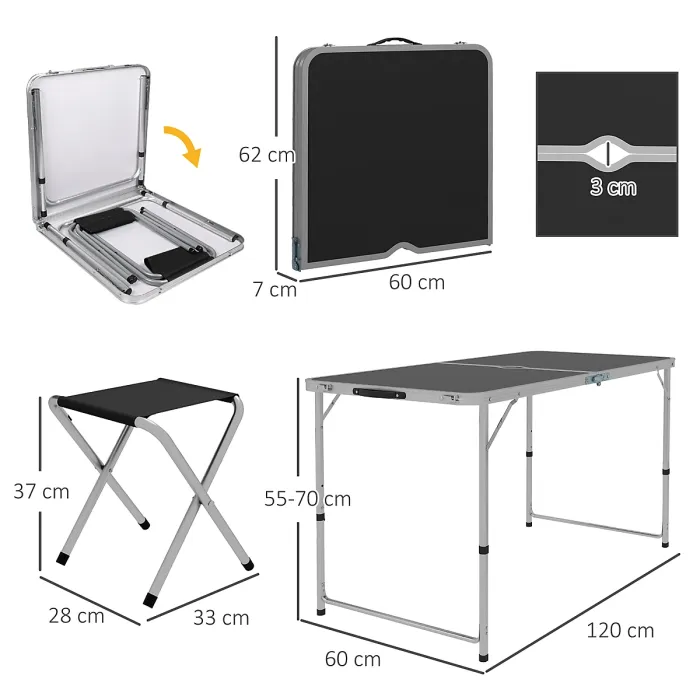 62 cm
7 cm
60 cm
3 cm
37 cm
28 cm
33 cm
55-70 cm
60 cm
120 cm