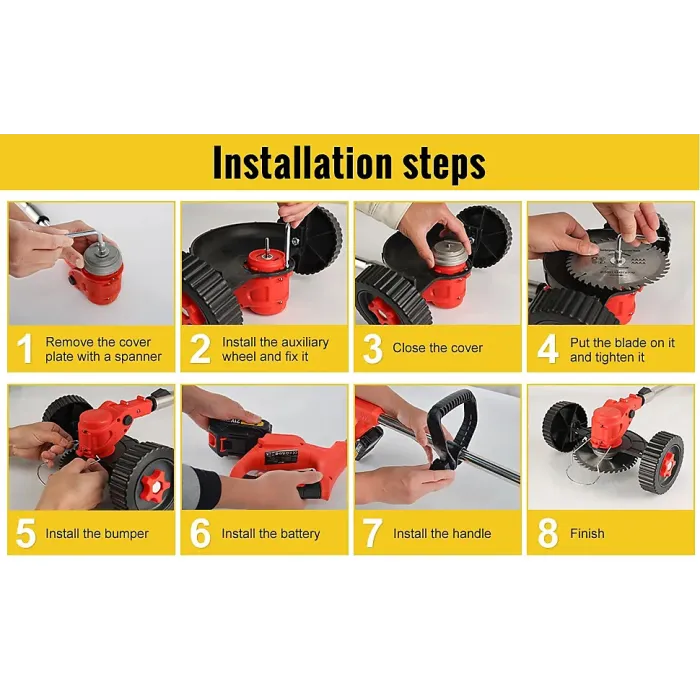 Installation steps

1 Remove the cover plate with a spanner

2 Install the auxiliary wheel and fix it

3 Close the cover

4 Put the blade on it and tighten it

5 Install the bumper

6 Install the battery

7 Install the handle

8 Finish