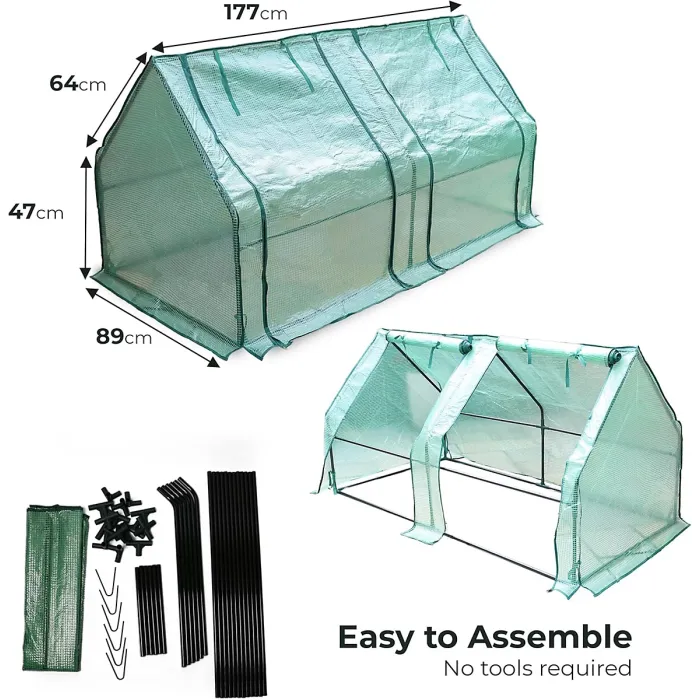 177cm
64cm
47cm
89cm
Easy to Assemble
No tools required