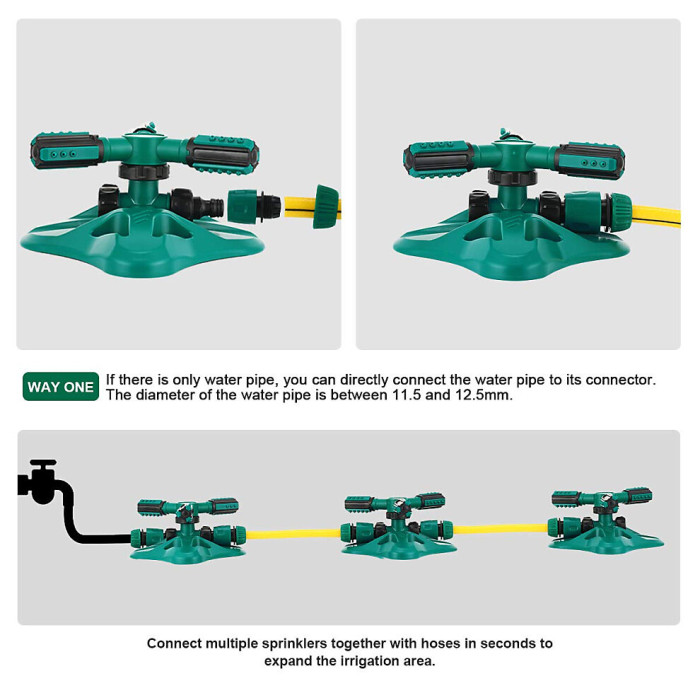 WAY ONE If there is only water pipe, you can directly connect the water pipe to its connector. The diameter of the water pipe is between 11.5 and 12.5mm.

Connect multiple sprinklers together with hoses in seconds to expand the irrigation area.