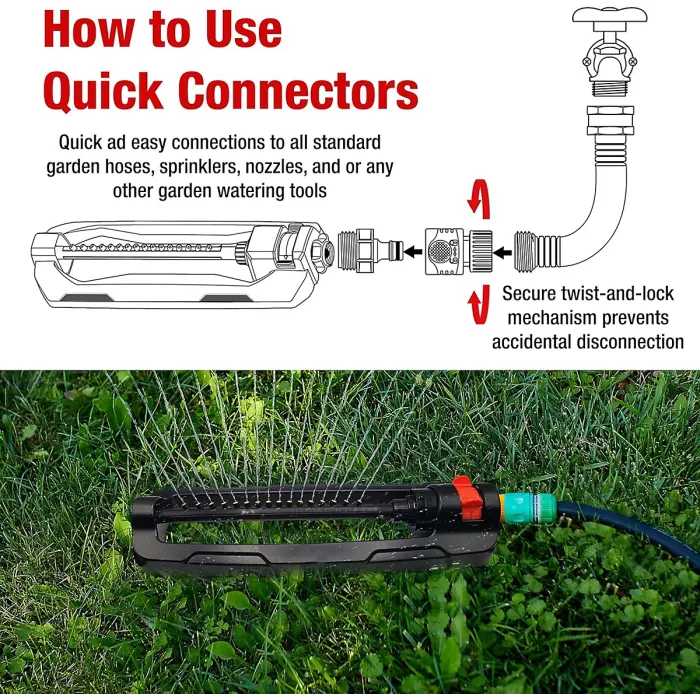 How to Use
Quick Connectors

Quick ad easy connections to all standard garden hoses, sprinklers, nozzles, and or any other garden watering tools

Secure twist-and-lock mechanism prevents accidental disconnection