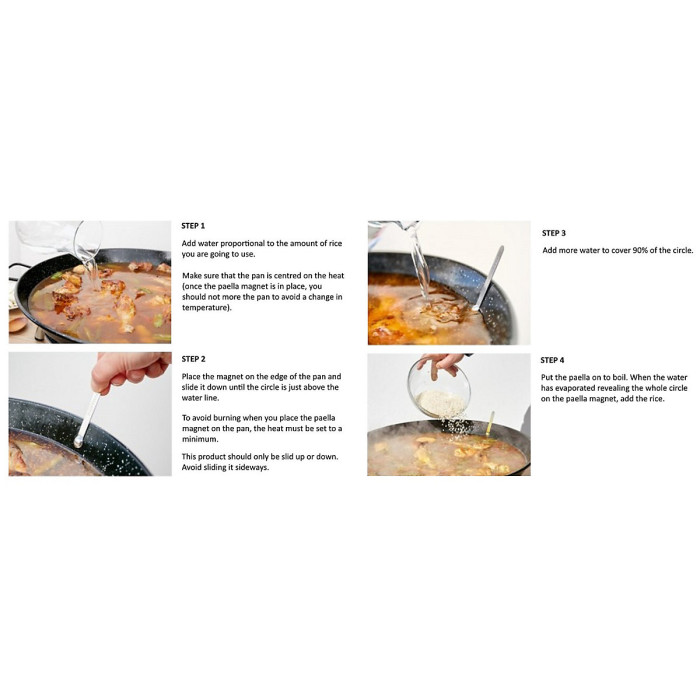 STEP 1

Add water proportional to the amount of rice you are going to use.

Make sure that the pan is centred on the heat (once the paella magnet is in place, you should not more the pan to avoid a change in temperature).

STEP 2

Place the magnet on the edge of the pan and slide it down until the circle is just above the water line.

To avoid burning when you place the paella magnet on the pan, the heat must be set to a minimum.

This product should only be slid up or down. Avoid sliding it sideways.

STEP 3

Add more water to cover 90% of the circle.

STEP 4

Put the paella on to boil. When the water has evaporated revealing the whole circle on the paella magnet, add the rice.