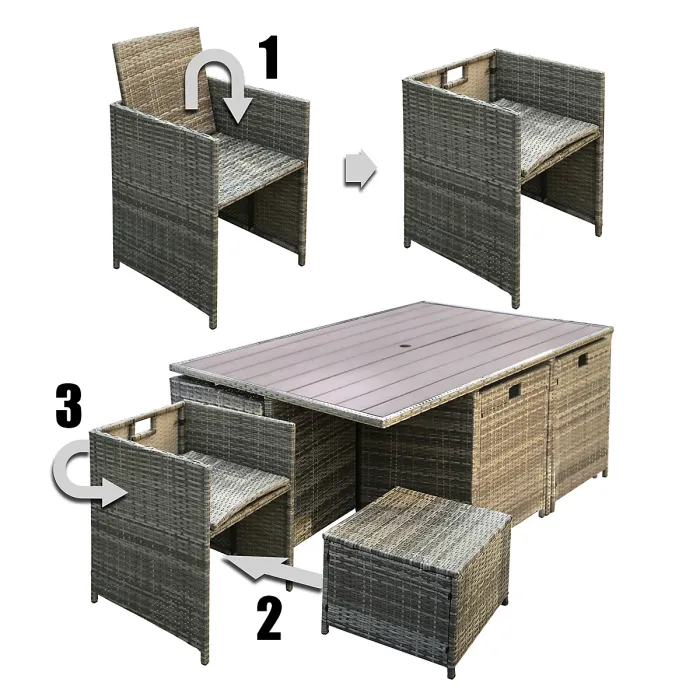 1

3

2