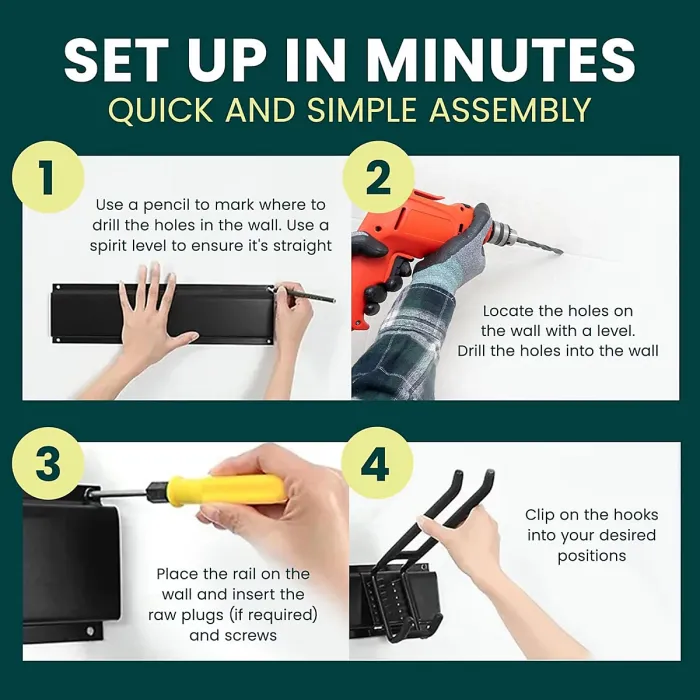 SET UP IN MINUTES
QUICK AND SIMPLE ASSEMBLY

1

Use a pencil to mark where to drill the holes in the wall. Use a spirit level to ensure it's straight

2

Locate the holes on the wall with a level. Drill the holes into the wall

3

Place the rail on the wall and insert the raw plugs (if required) and screws

4

Clip on the hooks into your desired positions