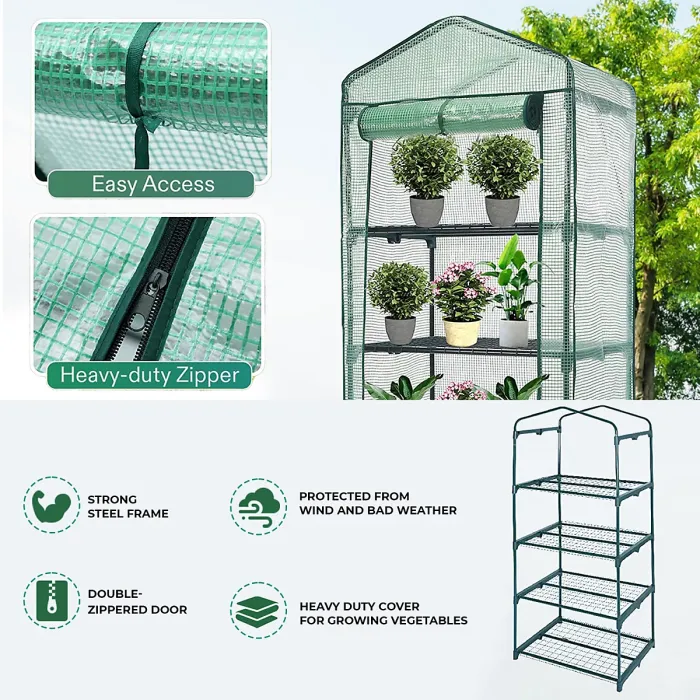 Easy Access

Heavy-duty Zipper

STRONG STEEL FRAME

PROTECTED FROM WIND AND BAD WEATHER

DOUBLE-ZIPPERED DOOR

HEAVY DUTY COVER FOR GROWING VEGETABLES