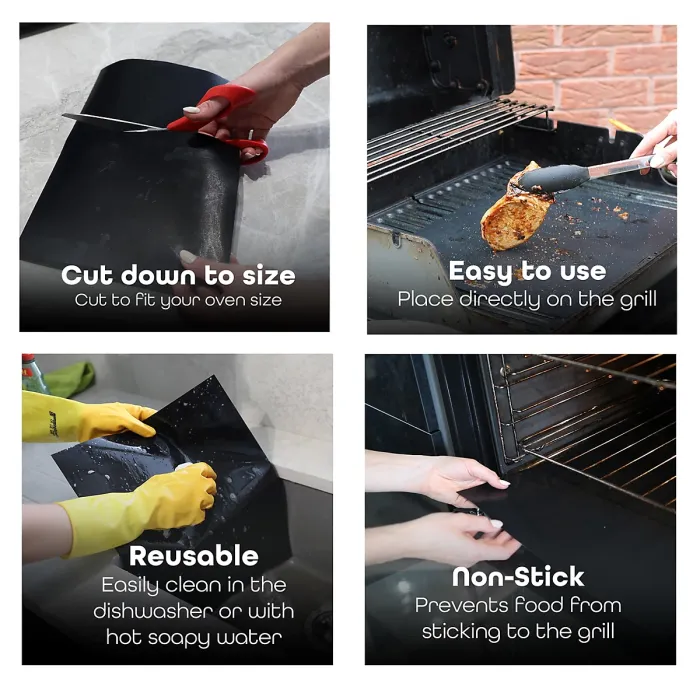 Cut down to size
Cut to fit your oven size

Easy to use
Place directly on the grill

Reusable
Easily clean in the dishwasher or with hot soapy water

Non-Stick
Prevents food from sticking to the grill