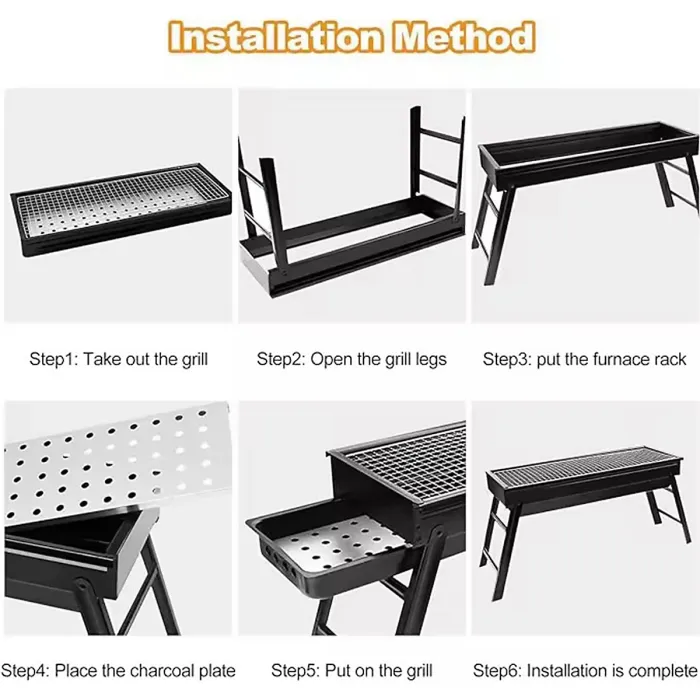 Installation Method

Step1: Take out the grill

Step2: Open the grill legs

Step3: put the furnace rack

Step4: Place the charcoal plate

Step5: Put on the grill

Step6: Installation is complete