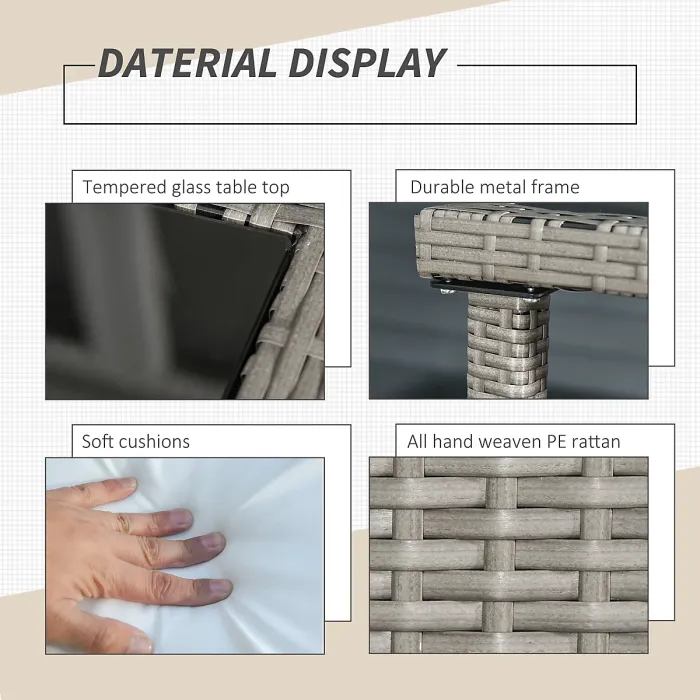 DATERIAL DISPLAY

Tempered glass table top

Durable metal frame

Soft cushions

All hand weaven PE rattan