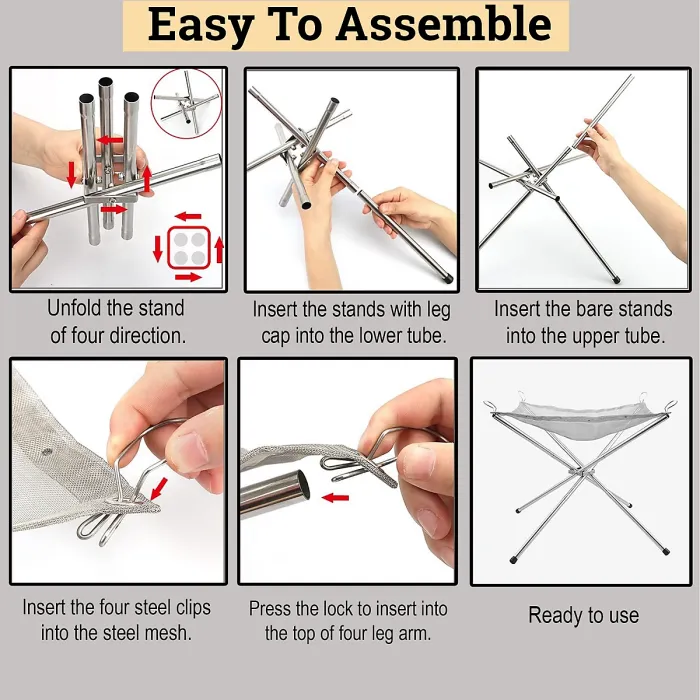 Easy To Assemble

Unfold the stand of four direction.

Insert the stands with leg cap into the lower tube.

Insert the bare stands into the upper tube.

Insert the four steel clips into the steel mesh.

Press the lock to insert into the top of four leg arm.

Ready to use