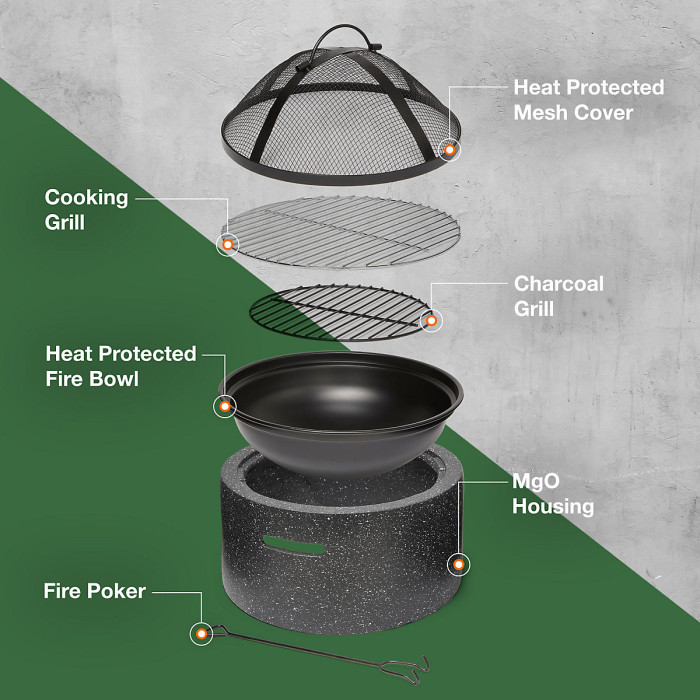 Heat Protected Mesh Cover

Cooking Grill

Charcoal Grill

Heat Protected Fire Bowl

MgO Housing

Fire Poker