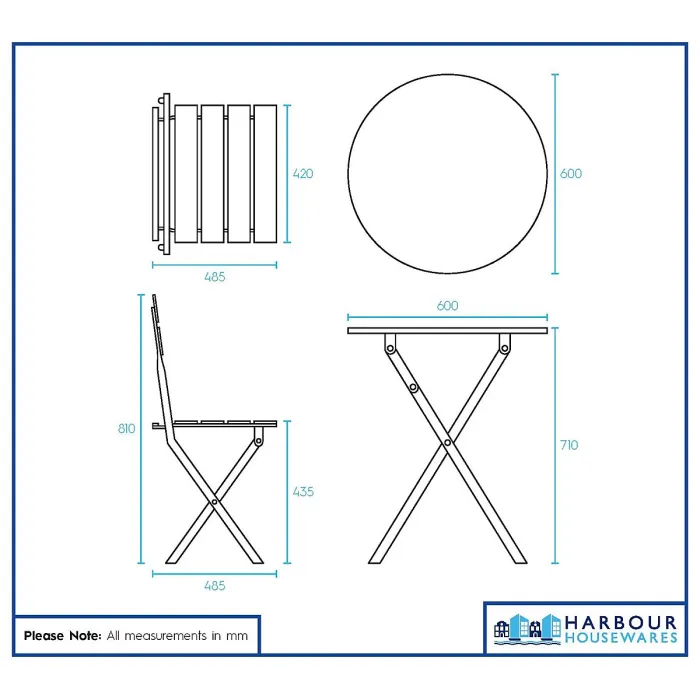 420

485

600

600

810

435

485

710

Please Note: All measurements in mm

HARBOUR HOUSEWARES