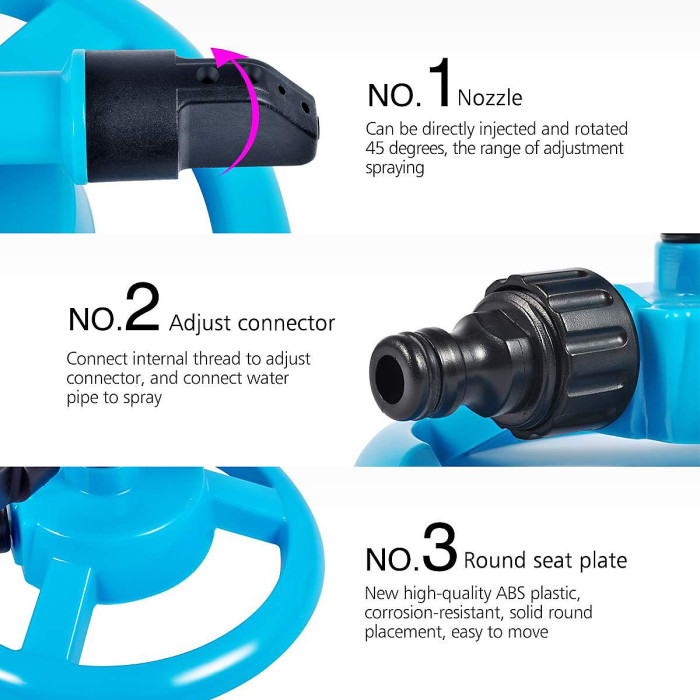 NO.1 Nozzle

Can be directly injected and rotated 45 degrees, the range of adjustment spraying

NO.2 Adjust connector

Connect internal thread to adjust connector, and connect water pipe to spray

NO.3 Round seat plate

New high-quality ABS plastic, corrosion-resistant, solid round placement, easy to move