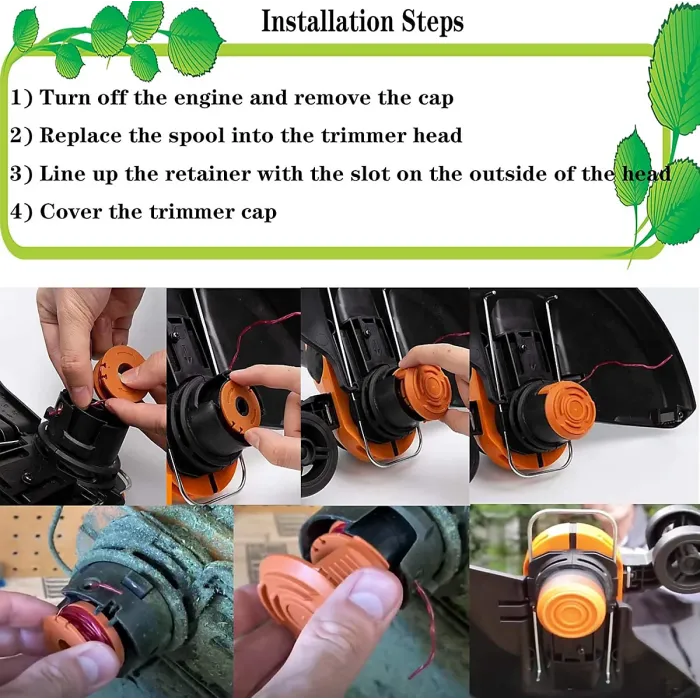 Installation Steps

1) Turn off the engine and remove the cap

2) Replace the spool into the trimmer head

3) Line up the retainer with the slot on the outside of the head

4) Cover the trimmer cap