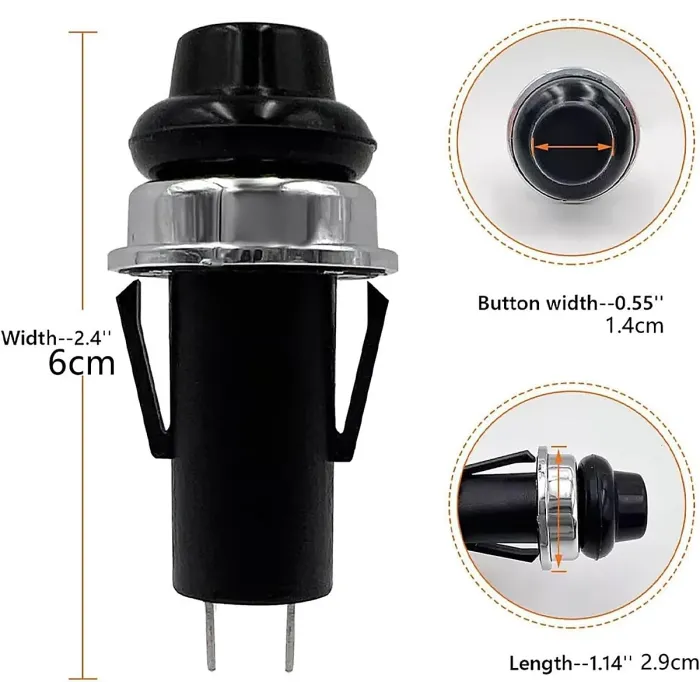 Width--2.4''
6cm

Button width--0.55''
1.4cm

Length--1.14'' 2.9cm