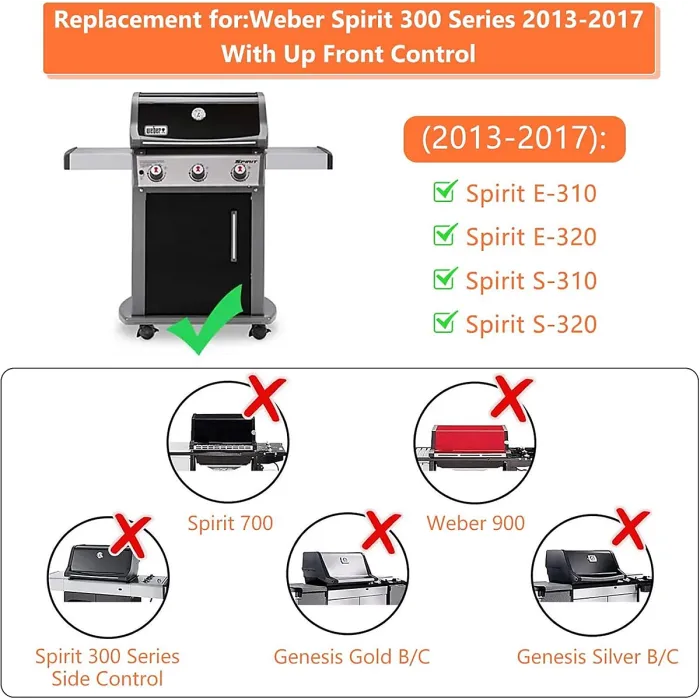 Replacement for:Weber Spirit 300 Series 2013-2017 With Up Front Control

weber

SPIRIT

(2013-2017):

Spirit E-310

Spirit E-320

Spirit S-310

Spirit S-320

Spirit 700

Weber 900

Spirit 300 Series Side Control

Genesis Gold B/C

Genesis Silver B/C