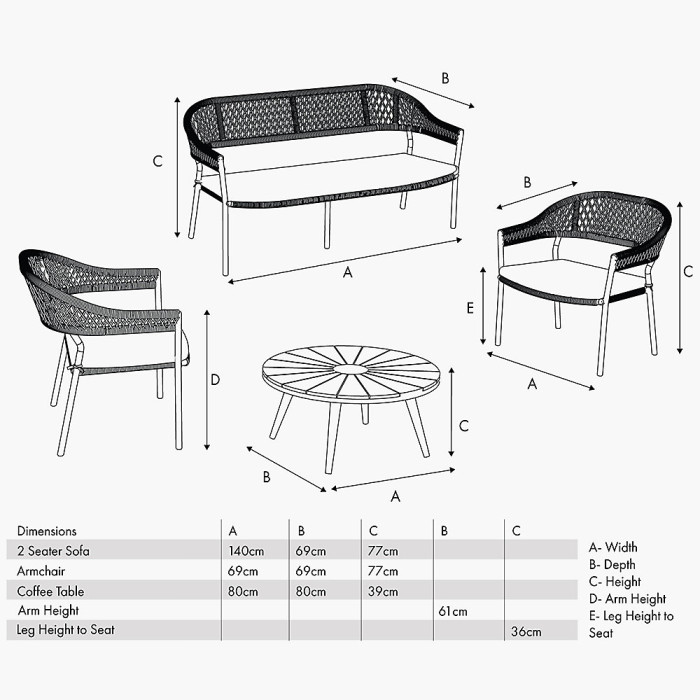 B

C

A

B

C

E

A

D

C

B

A

| Dimensions | A | B | C | B | C |
|---|---|---|---|---|---|
| 2 Seater Sofa | 140cm | 69cm | 77cm | | |
| Armchair | 69cm | 69cm | 77cm | | |
| Coffee Table | 80cm | 80cm | 39cm | | |
| Arm Height | | | | 61cm | |
| Leg Height to Seat | | | | | 36cm |

A- Width
B- Depth
C- Height
D- Arm Height
E- Leg Height to Seat