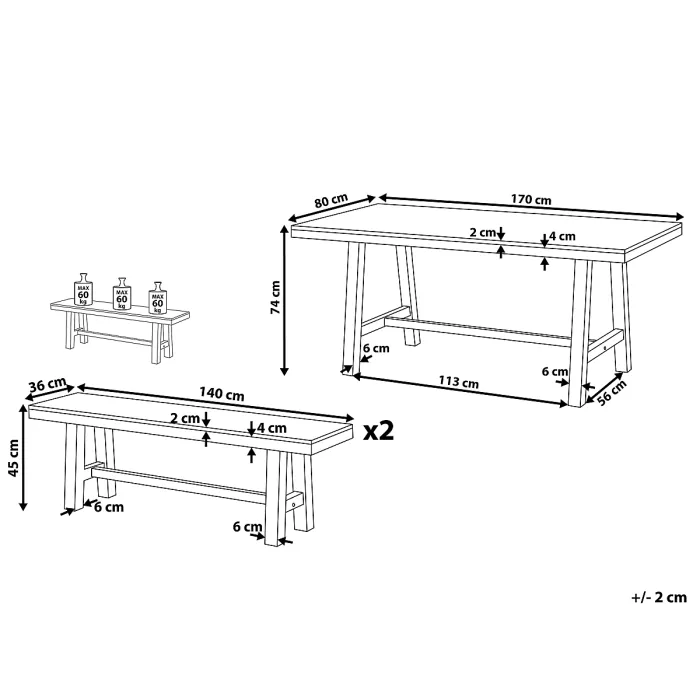 80 cm
170 cm
2 cm
4 cm
74 cm
6 cm
113 cm
6 cm
56 cm
MAX
60
kg
MAX
60
kg
MAX
60
kg
36 cm
140 cm
2 cm
4 cm
x2
45 cm
6 cm
6 cm
+/- 2 cm