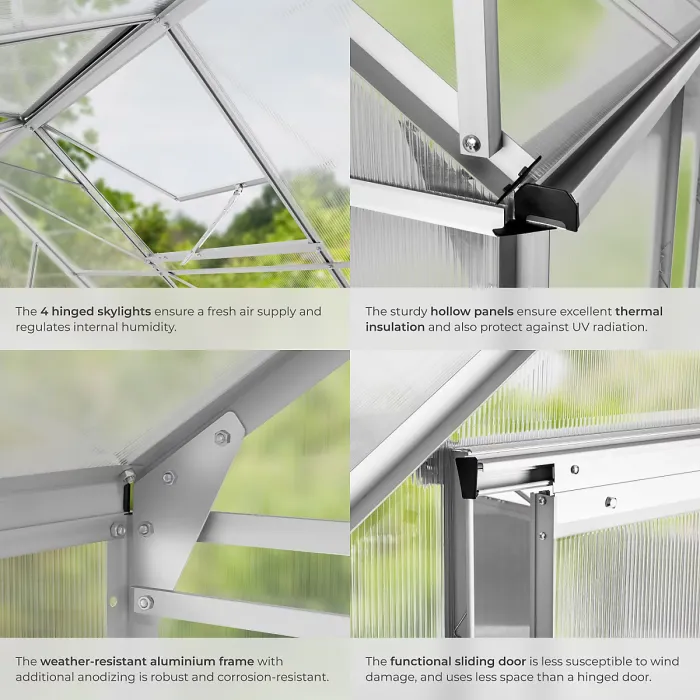 The 4 hinged skylights ensure a fresh air supply and regulates internal humidity.

The sturdy hollow panels ensure excellent thermal insulation and also protect against UV radiation.

The weather-resistant aluminium frame with additional anodizing is robust and corrosion-resistant.

The functional sliding door is less susceptible to wind damage, and uses less space than a hinged door.