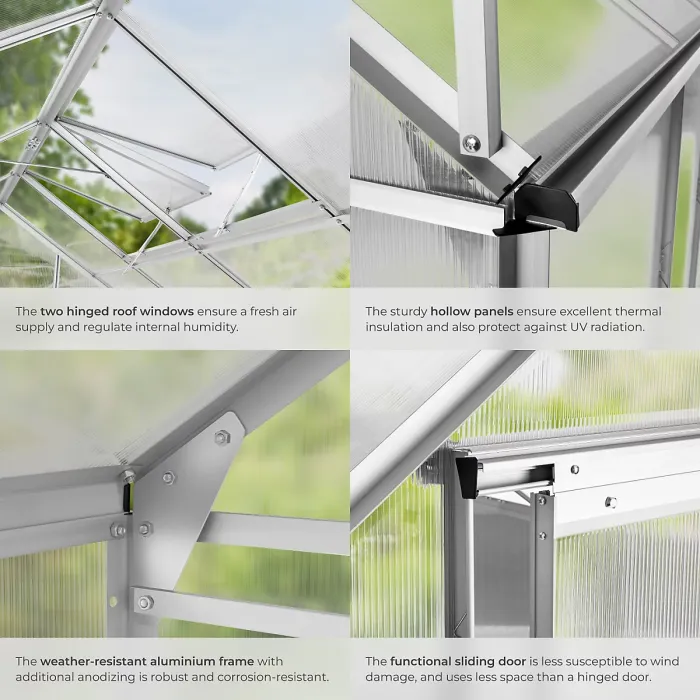 The two hinged roof windows ensure a fresh air supply and regulate internal humidity.

The sturdy hollow panels ensure excellent thermal insulation and also protect against UV radiation.

The weather-resistant aluminium frame with additional anodizing is robust and corrosion-resistant.

The functional sliding door is less susceptible to wind damage, and uses less space than a hinged door.