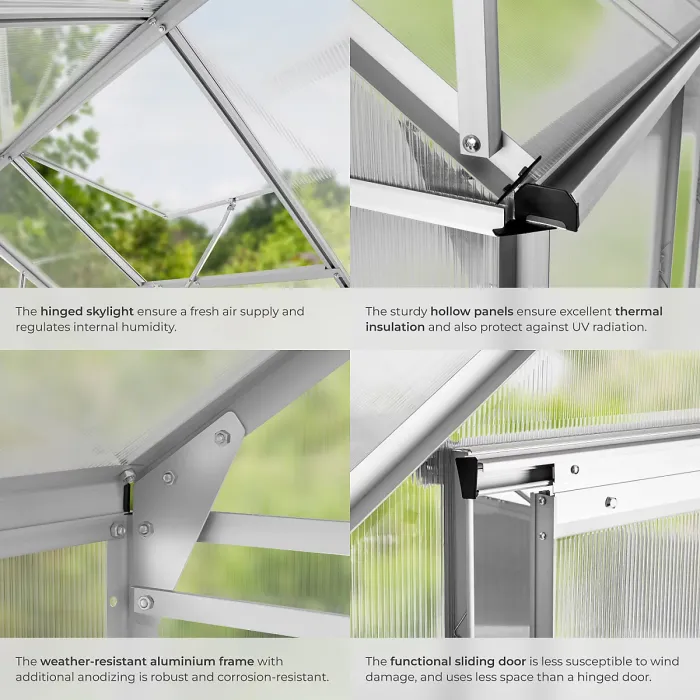 The hinged skylight ensure a fresh air supply and regulates internal humidity.

The sturdy hollow panels ensure excellent thermal insulation and also protect against UV radiation.

The weather-resistant aluminium frame with additional anodizing is robust and corrosion-resistant.

The functional sliding door is less susceptible to wind damage, and uses less space than a hinged door.