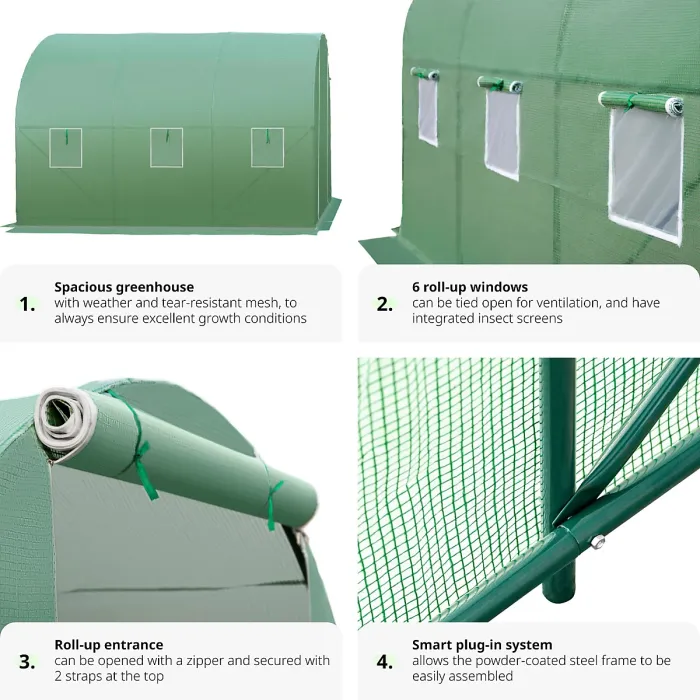 1. Spacious greenhouse
with weather and tear-resistant mesh, to always ensure excellent growth conditions

2. 6 roll-up windows
can be tied open for ventilation, and have integrated insect screens

3. Roll-up entrance
can be opened with a zipper and secured with 2 straps at the top

4. Smart plug-in system
allows the powder-coated steel frame to be easily assembled