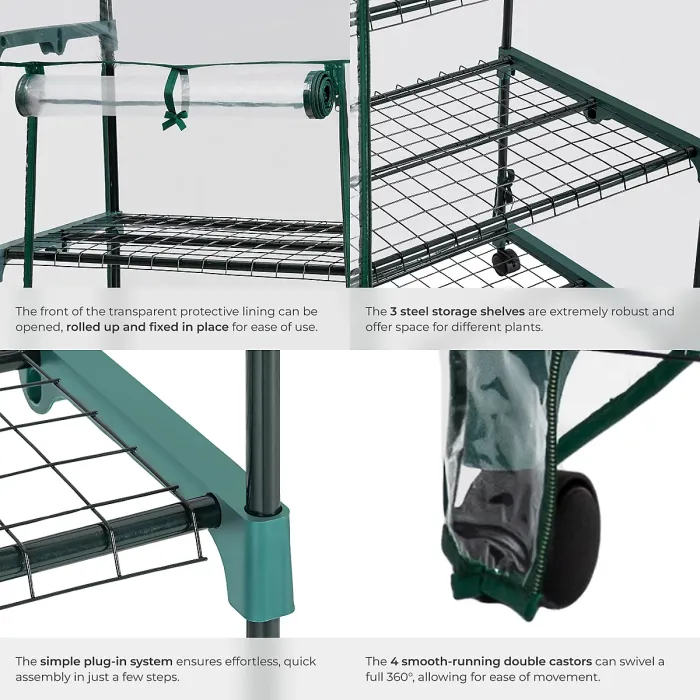 The front of the transparent protective lining can be opened, rolled up and fixed in place for ease of use.

The 3 steel storage shelves are extremely robust and offer space for different plants.

The simple plug-in system ensures effortless, quick assembly in just a few steps.

The 4 smooth-running double castors can swivel a full 360°, allowing for ease of movement.