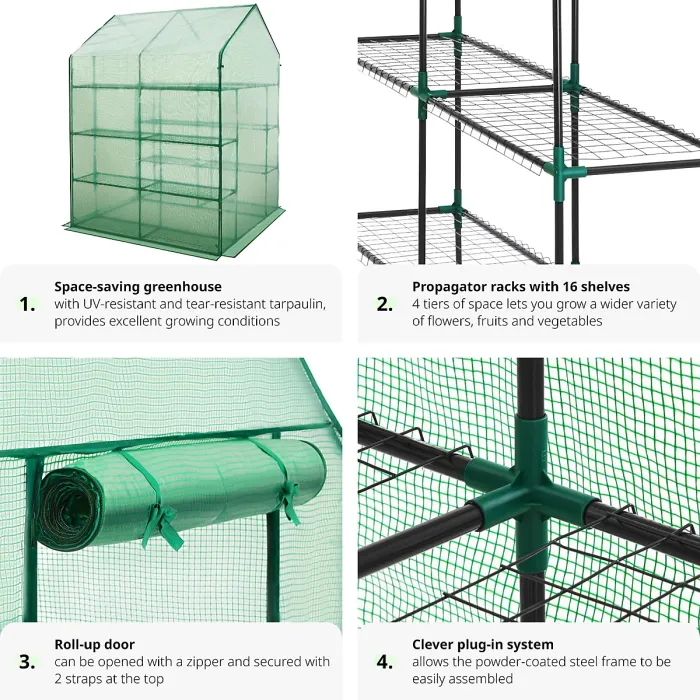 1. Space-saving greenhouse
with UV-resistant and tear-resistant tarpaulin, provides excellent growing conditions

2. Propagator racks with 16 shelves
4 tiers of space lets you grow a wider variety of flowers, fruits and vegetables

3. Roll-up door
can be opened with a zipper and secured with 2 straps at the top

4. Clever plug-in system
allows the powder-coated steel frame to be easily assembled