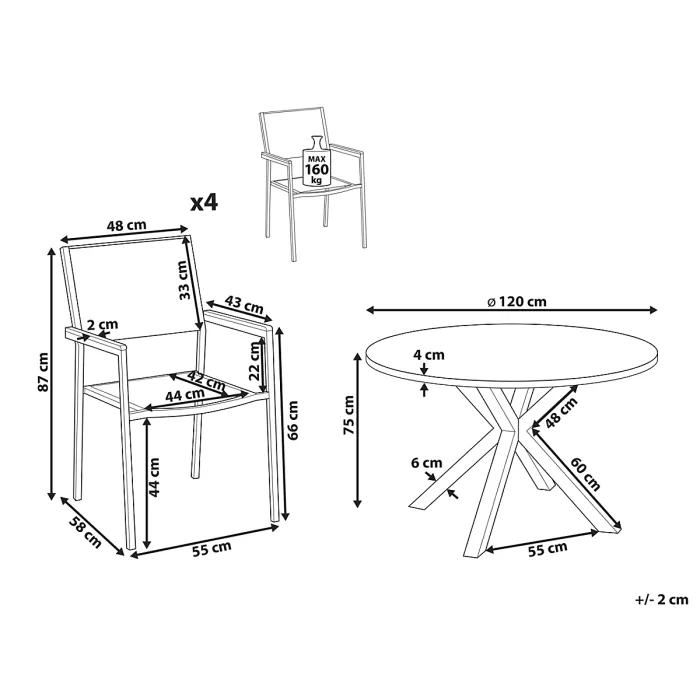 MAX
160
kg

x4

48 cm
33 cm
43 cm
2 cm
22 cm
42 cm
44 cm
87 cm
66 cm
44 cm
58 cm
55 cm

ø 120 cm
4 cm
75 cm
48 cm
6 cm
60 cm
55 cm

+/- 2 cm