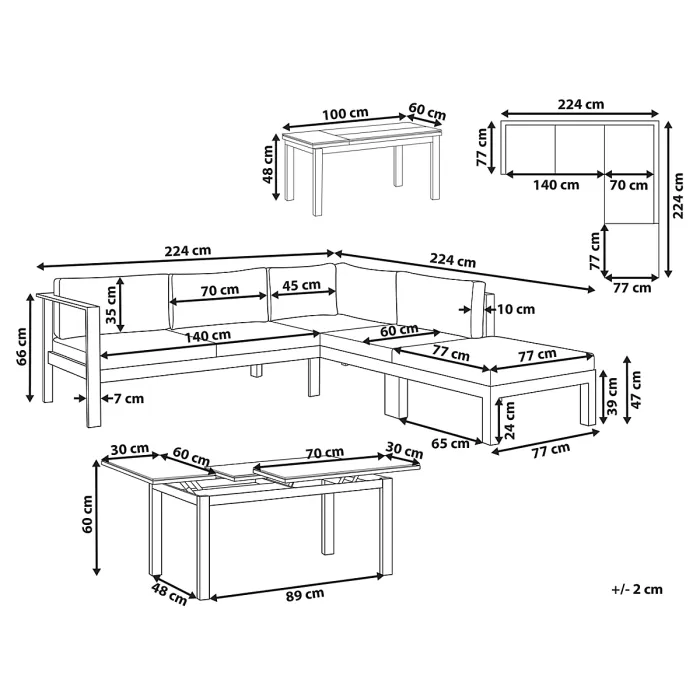 100 cm
60 cm
48 cm
224 cm
77 cm
140 cm
70 cm
224 cm
77 cm
77 cm
224 cm
224 cm
35 cm
70 cm
45 cm
10 cm
66 cm
140 cm
60 cm
77 cm
77 cm
7 cm
39 cm
47 cm
24 cm
65 cm
77 cm
30 cm
60 cm
70 cm
30 cm
60 cm
48 cm
89 cm
+/- 2 cm