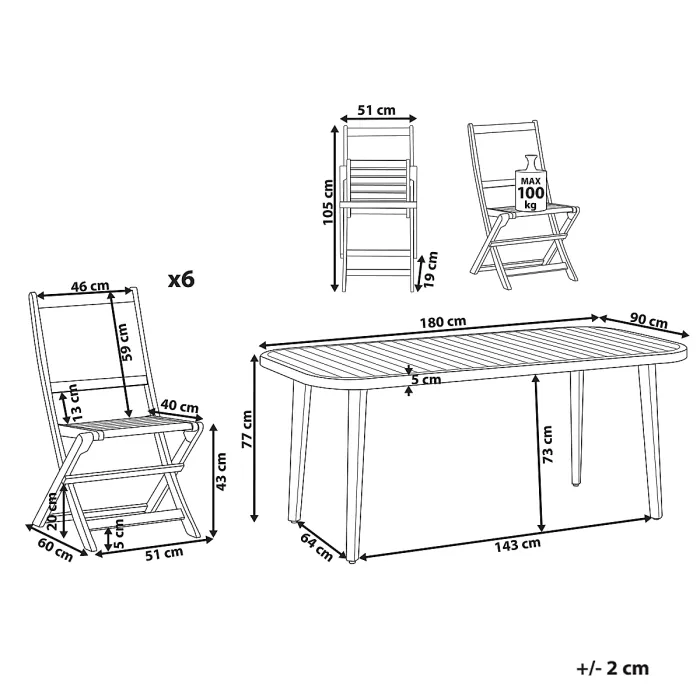 51 cm
105 cm
19 cm
MAX
100
kg
x6
46 cm
59 cm
13 cm
40 cm
43 cm
20 cm
5 cm
60 cm
51 cm
180 cm
90 cm
5 cm
77 cm
73 cm
64 cm
143 cm
+/- 2 cm