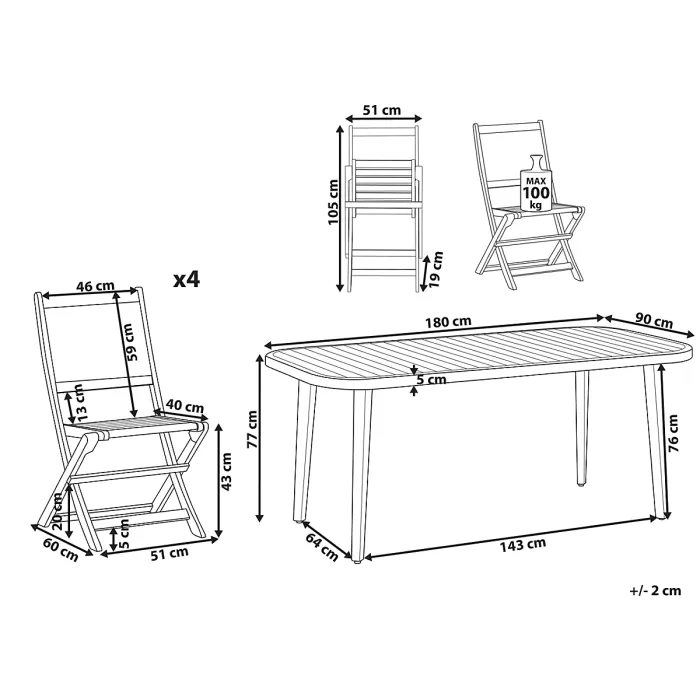 51 cm
105 cm
19 cm
MAX
100
kg
x4
46 cm
59 cm
13 cm
40 cm
43 cm
20 cm
5 cm
60 cm
51 cm
180 cm
90 cm
5 cm
77 cm
76 cm
64 cm
143 cm
+/- 2 cm