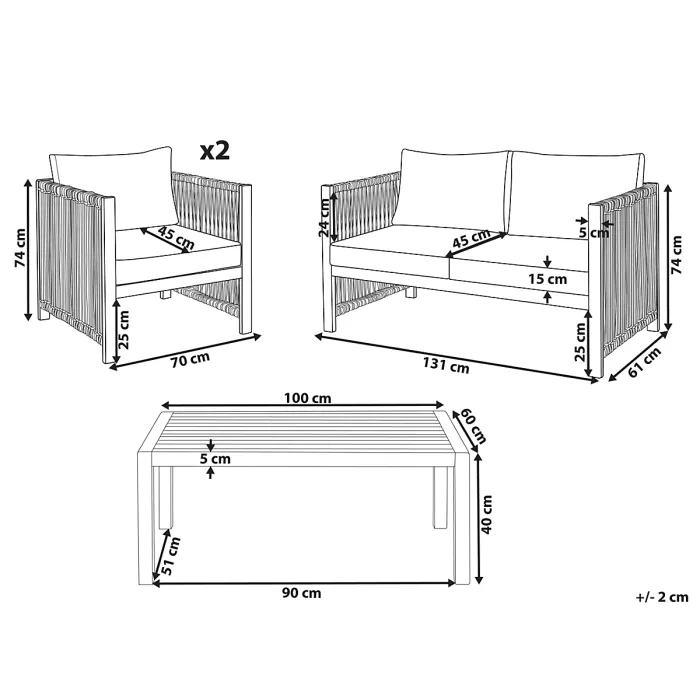 x2
74 cm
45 cm
25 cm
70 cm
24 cm
45 cm
5 cm
15 cm
74 cm
25 cm
131 cm
61 cm
100 cm
60 cm
5 cm
40 cm
51 cm
90 cm
+/- 2 cm