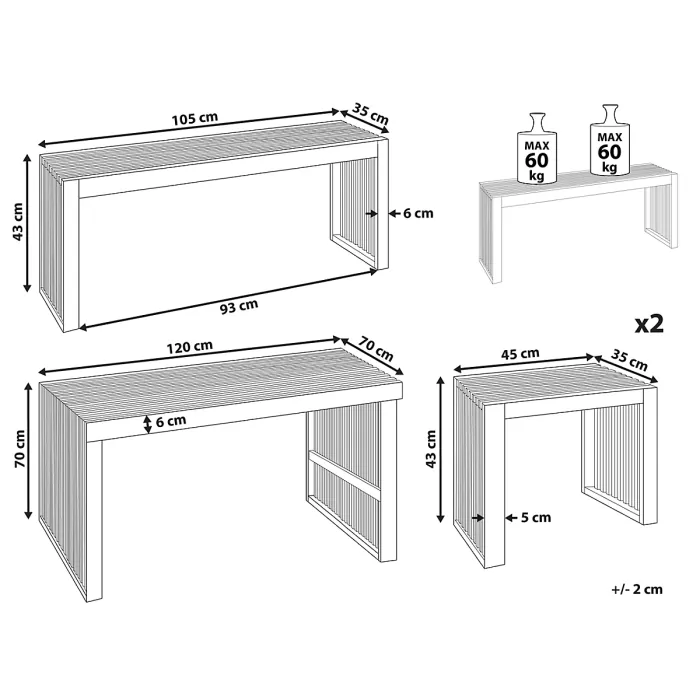 105 cm
35 cm
43 cm
6 cm
93 cm

MAX
60
kg

MAX
60
kg

x2

120 cm
70 cm
6 cm
70 cm

45 cm
35 cm
43 cm
5 cm

+/- 2 cm