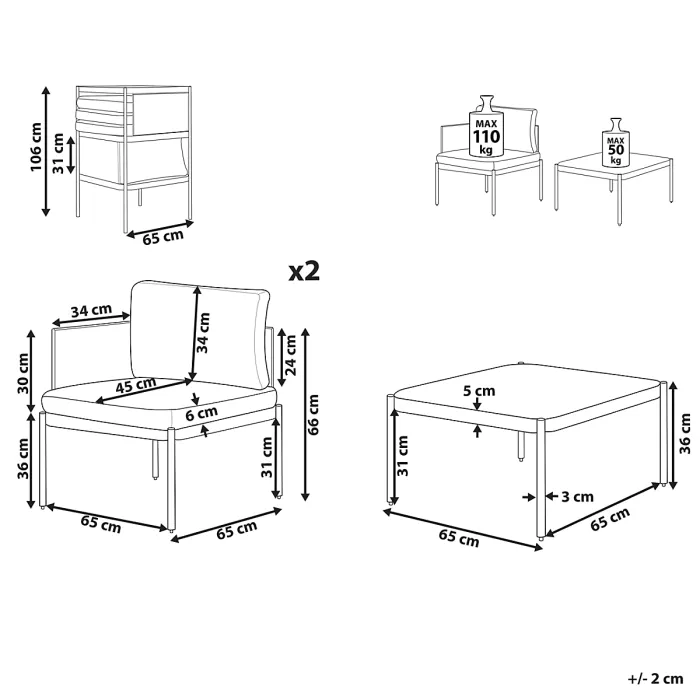 106 cm
31 cm
65 cm

MAX
110
kg

MAX
50
kg

x2

34 cm
34 cm
30 cm
45 cm
24 cm
6 cm
66 cm
36 cm
31 cm
65 cm
65 cm

5 cm
31 cm
36 cm
3 cm
65 cm
65 cm

+/- 2 cm