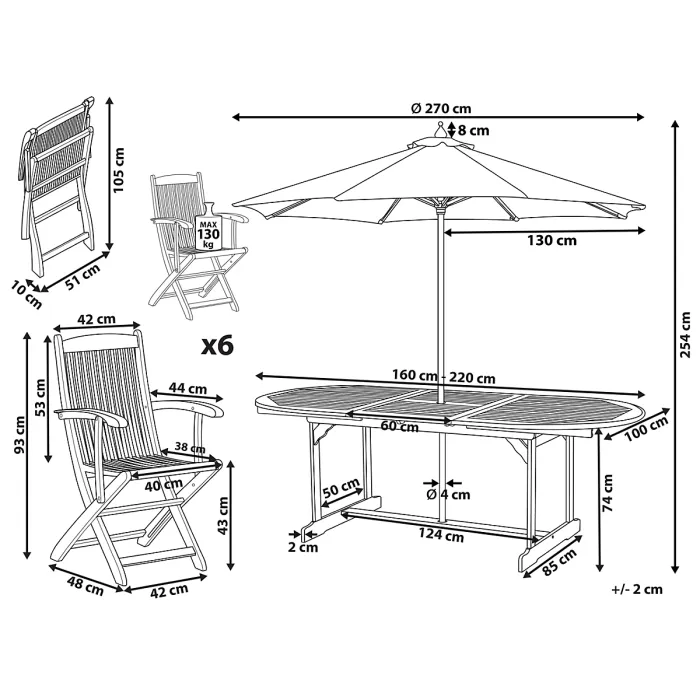 105 cm
10 cm
51 cm
MAX
130
kg
Ø 270 cm
8 cm
130 cm
254 cm
42 cm
x6
93 cm
53 cm
44 cm
38 cm
40 cm
43 cm
48 cm
42 cm
160 cm - 220 cm
60 cm
100 cm
50 cm
Ø 4 cm
74 cm
2 cm
124 cm
85 cm
+/- 2 cm